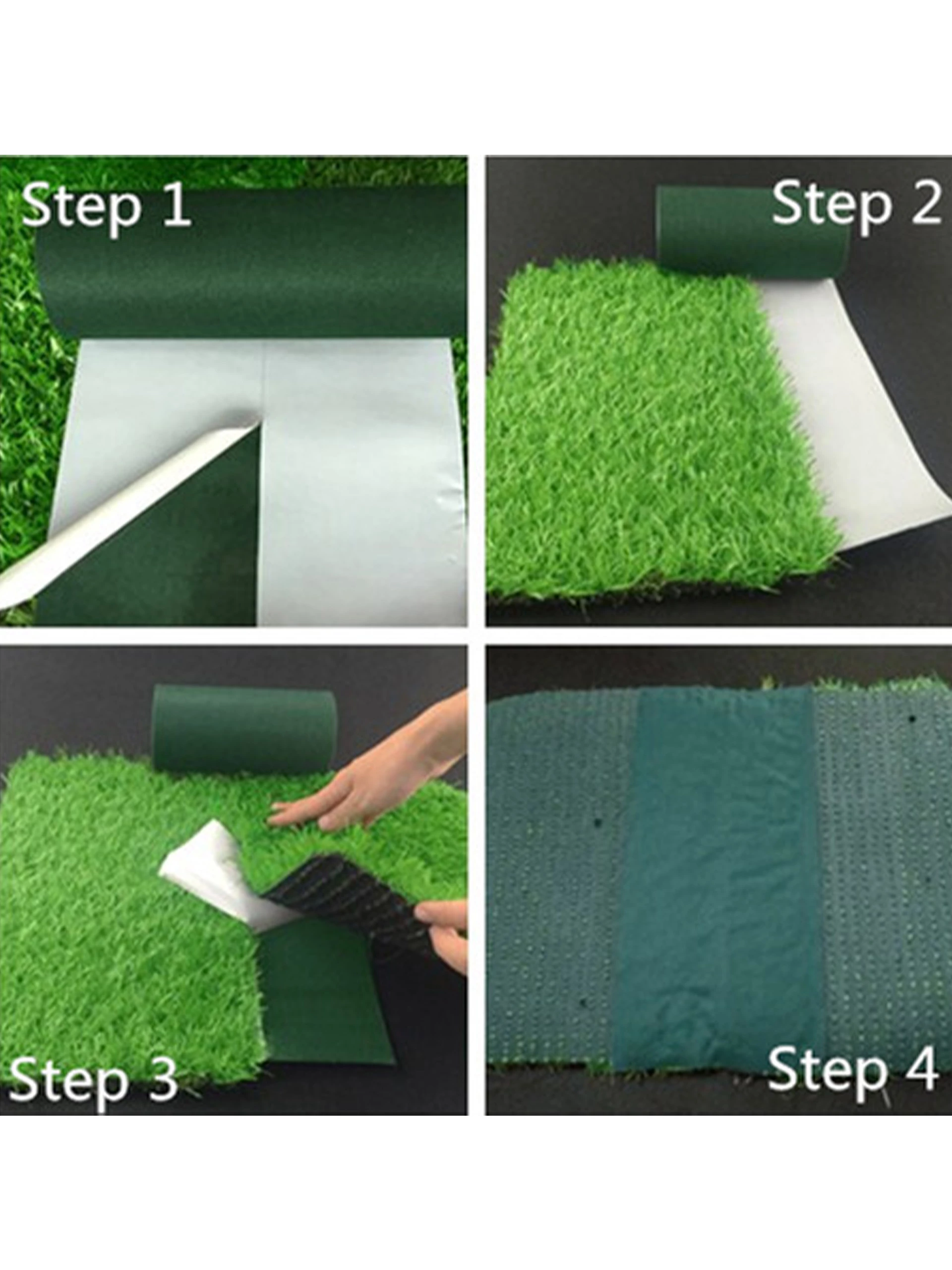 Step 1

Step 2

Step 3

Step 4