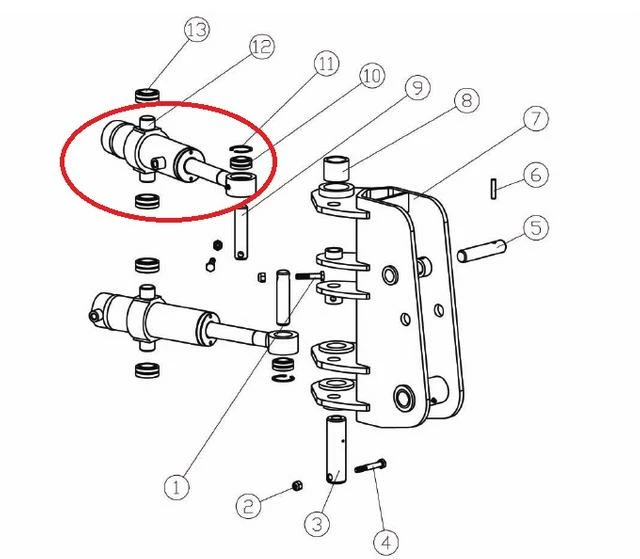 13
12
11
10
9
8
7
6
5
1
2
3
4