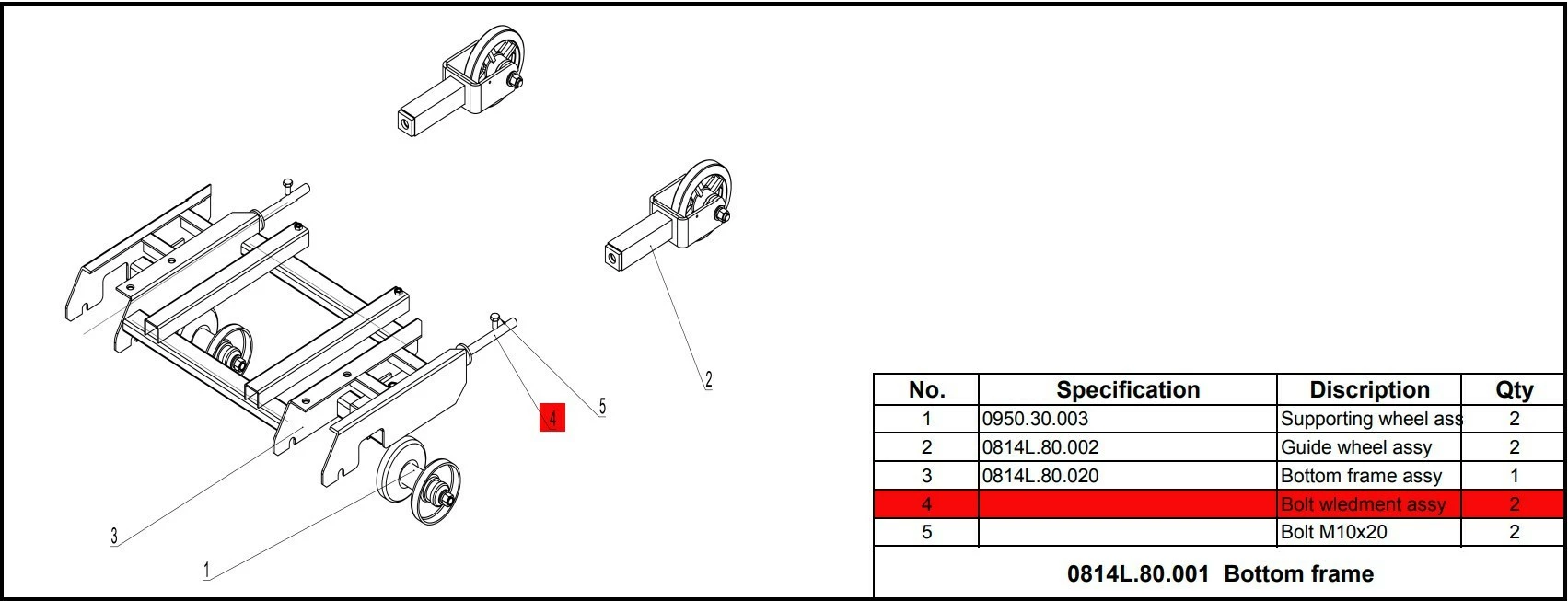 2

5

4

3

1

| No. | Specification | Discription | Qty |
|---|---|---|---|
| 1 | 0950.30.003 | Supporting wheel ass | 2 |
| 2 | 0814L.80.002 | Guide wheel assy | 2 |
| 3 | 0814L.80.020 | Bottom frame assy | 1 |
| 4 | | Bolt wledment assy | 2 |
| 5 | | Bolt M10x20 | 2 |

0814L.80.001 Bottom frame