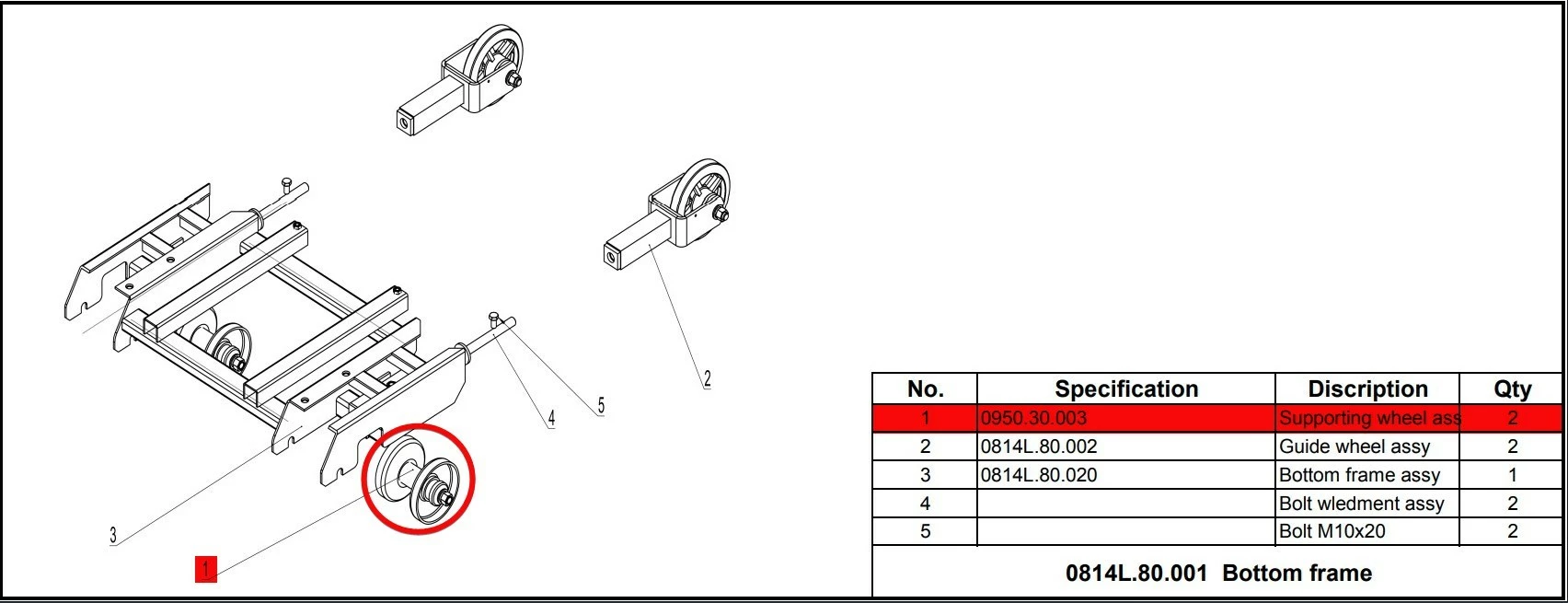 2

5

4

3

1

| No. | Specification | Discription | Qty |
|---|---|---|---|
| 1 | 0950.30.003 | Supporting wheel ass | 2 |
| 2 | 0814L.80.002 | Guide wheel assy | 2 |
| 3 | 0814L.80.020 | Bottom frame assy | 1 |
| 4 | | Bolt wledment assy | 2 |
| 5 | | Bolt M10x20 | 2 |

0814L.80.001 Bottom frame